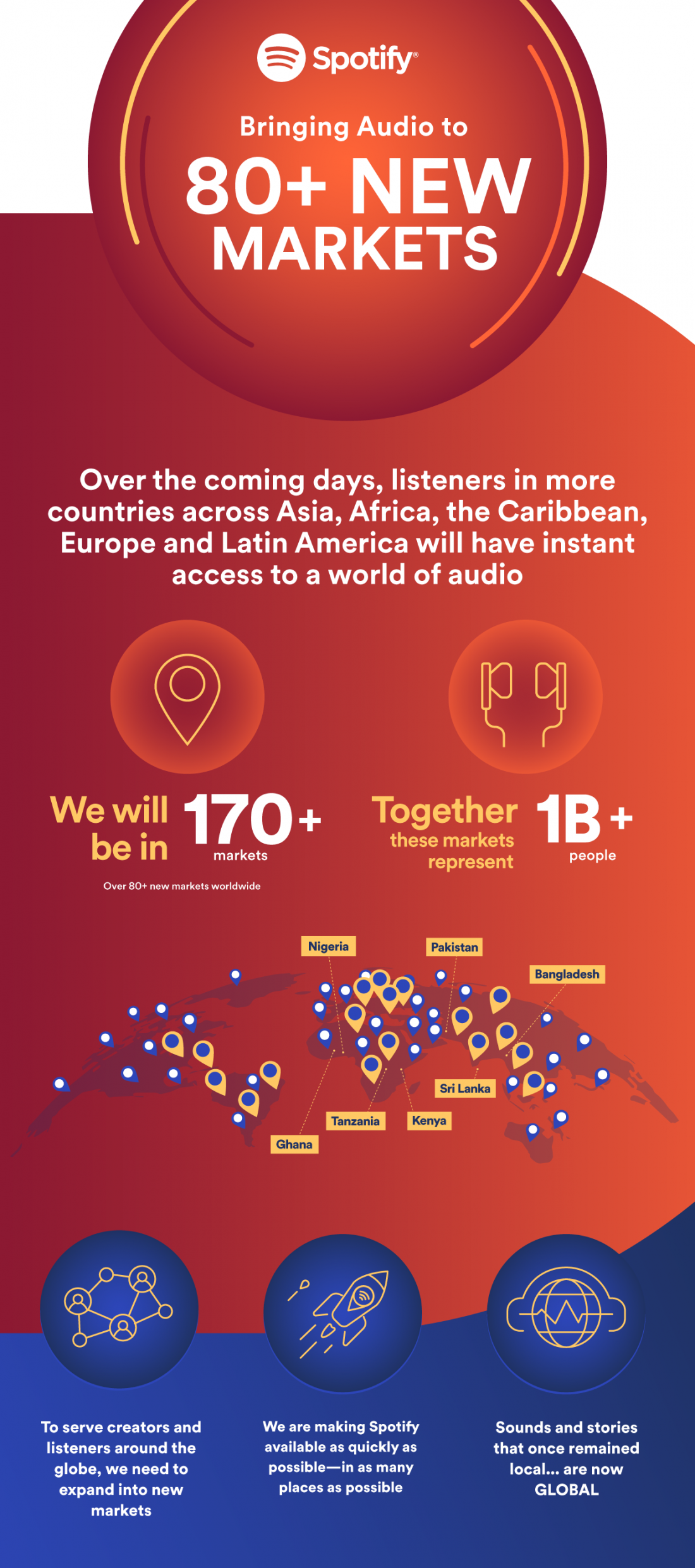 Spotify®

Bringing Audio to

80+ NEW MARKETS

Over the coming days, listeners in more countries across Asia, Africa, the Caribbean, Europe and Latin America will have instant access to a world of audio

We will be in 170+ markets

Over 80+ new markets worldwide

Together these markets represent 1B+ people

Nigeria

Pakistan

Bangladesh

Sri Lanka

Tanzania

Kenya

Ghana

To serve creators and listeners around the globe, we need to expand into new markets

We are making Spotify available as quickly as possible—in as many places as possible

Sounds and stories that once remained local... are now GLOBAL